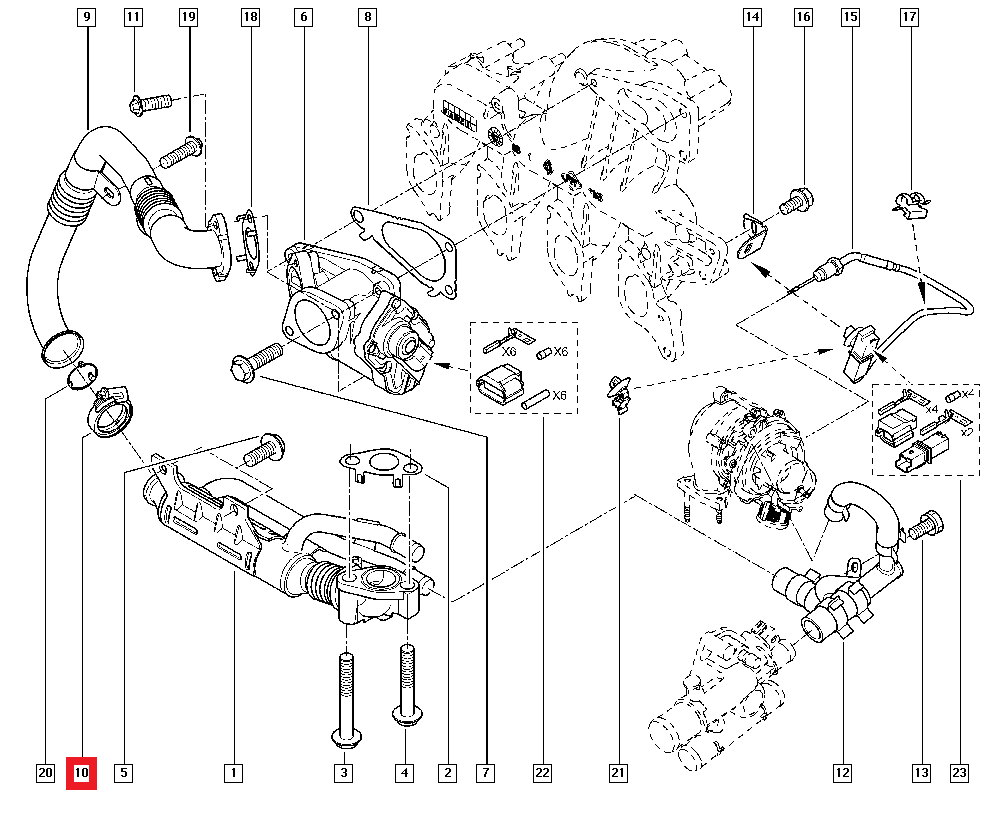 9
11
19
18
6
8
14
16
15
17
X6
X6
X6
X4
X2
X2
20
10
5
1
3
4
2
7
22
21
12
13
23